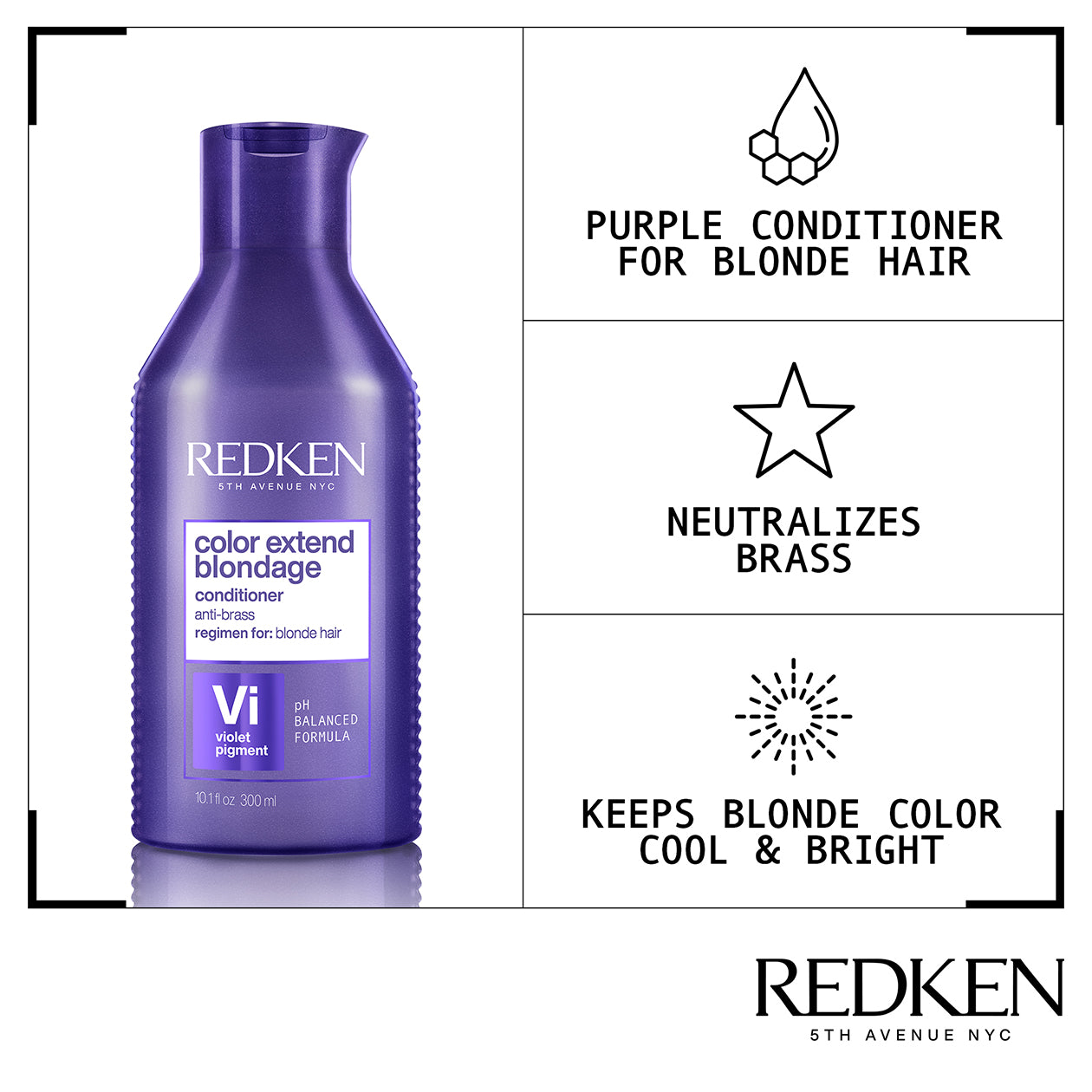 REDKEN
5TH AVENUE NYC

color extend blondage
conditioner
anti-brass
regimen for: blonde hair

Vi
violet pigment

pH BALANCED FORMULA

10.1 fl oz 300 ml

PURPLE CONDITIONER FOR BLONDE HAIR

NEUTRALIZES BRASS

KEEPS BLONDE COLOR COOL & BRIGHT

REDKEN
5TH AVENUE NYC